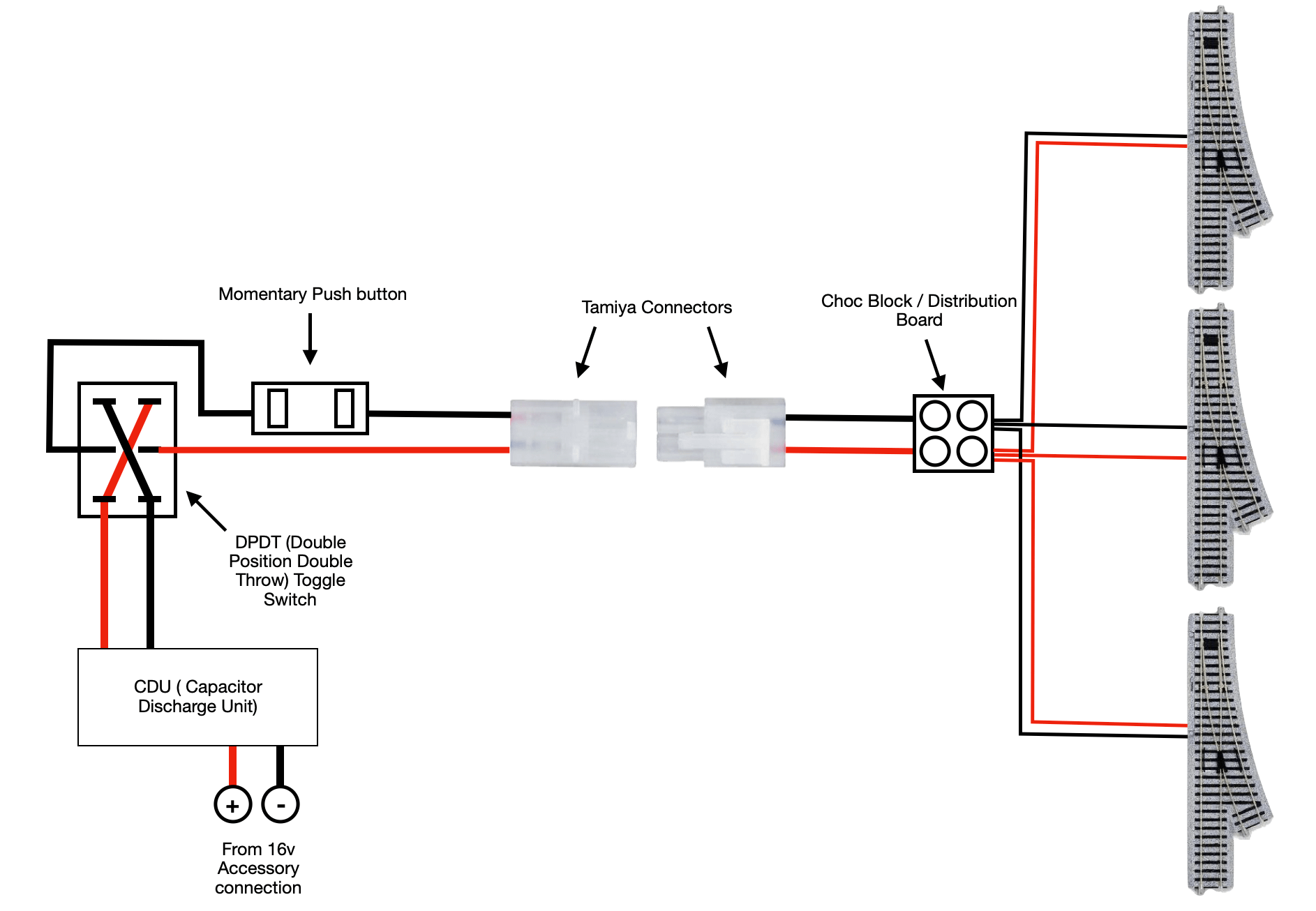 Momentary Push button

Tamiya Connectors

Choc Block / Distribution Board

DPDT (Double Position Double Throw) Toggle Switch

CDU ( Capacitor Discharge Unit)

+

-

From 16v Accessory connection